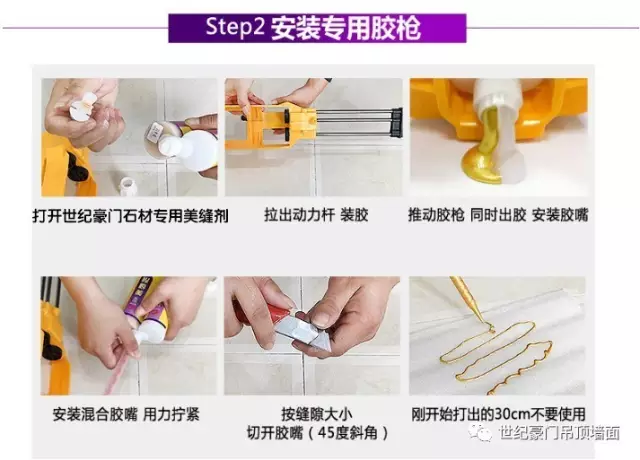 Step2 安装专用胶枪

打开世纪豪门石材专用美缝剂

拉出动力杆 装胶

推动胶枪 同时出胶 安装胶嘴

安装混合胶嘴 用力拧紧

按缝隙大小
切开胶嘴（45度斜角）

刚开始打出的30cm不要使用

世纪豪门吊顶墙面